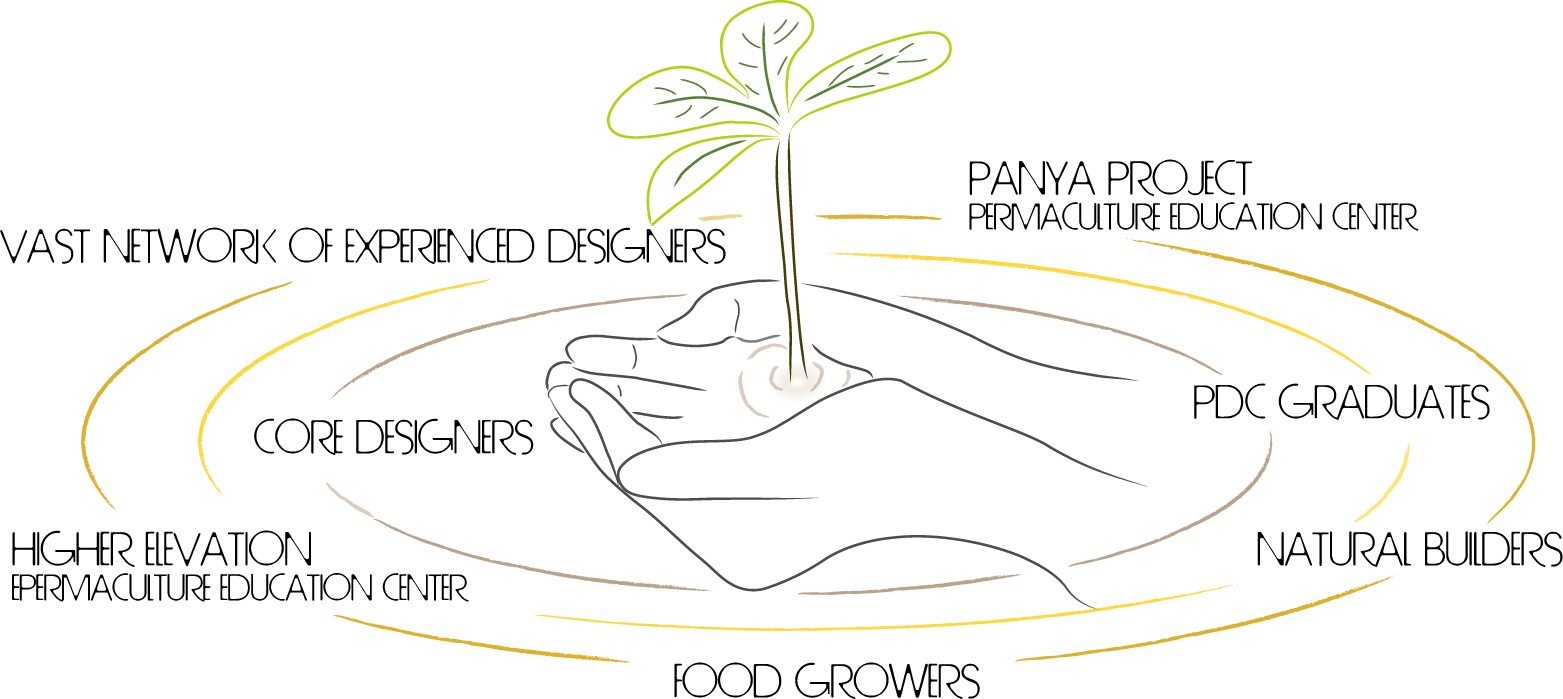 PANYA PROJECT
PERMACULTURE EDUCATION CENTER

VAST NETWORK OF EXPERIENCED DESIGNERS

PDC GRADUATES

CORE DESIGNERS

HIGHER ELEVATION
EPERMACULTURE EDUCATION CENTER

NATURAL BUILDERS

FOOD GROWERS